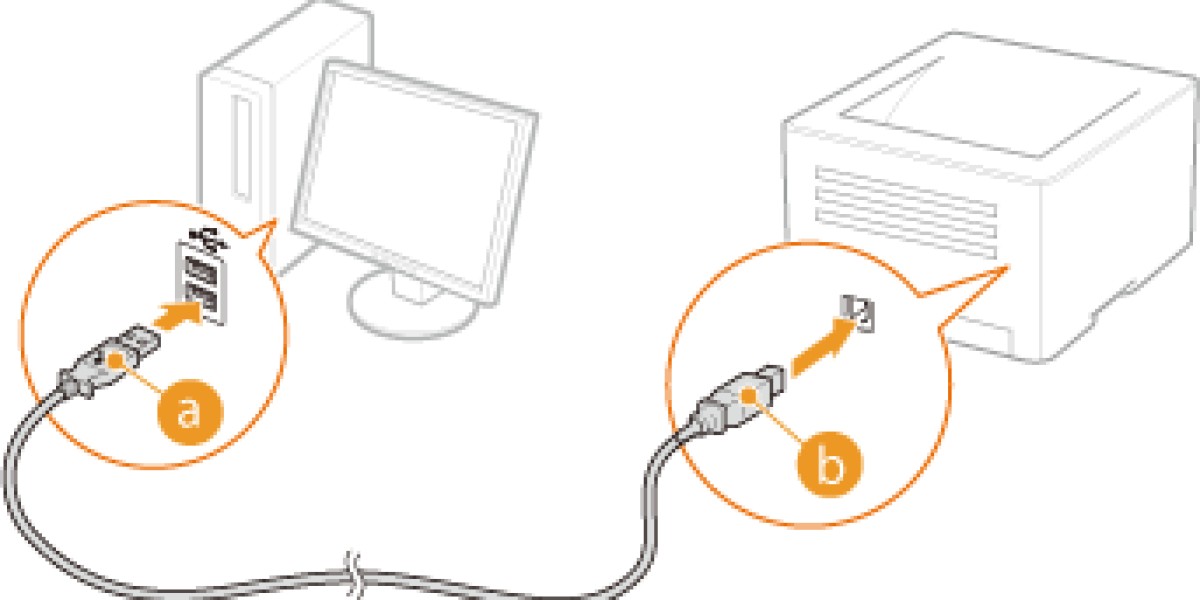 a

b